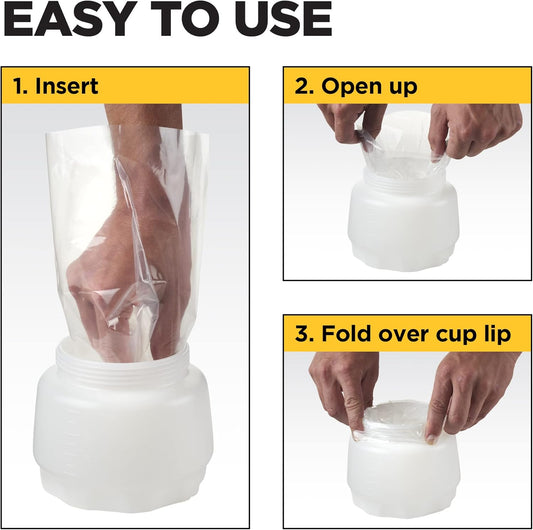 EASY TO USE

1. Insert

2. Open up

3. Fold over cup lip