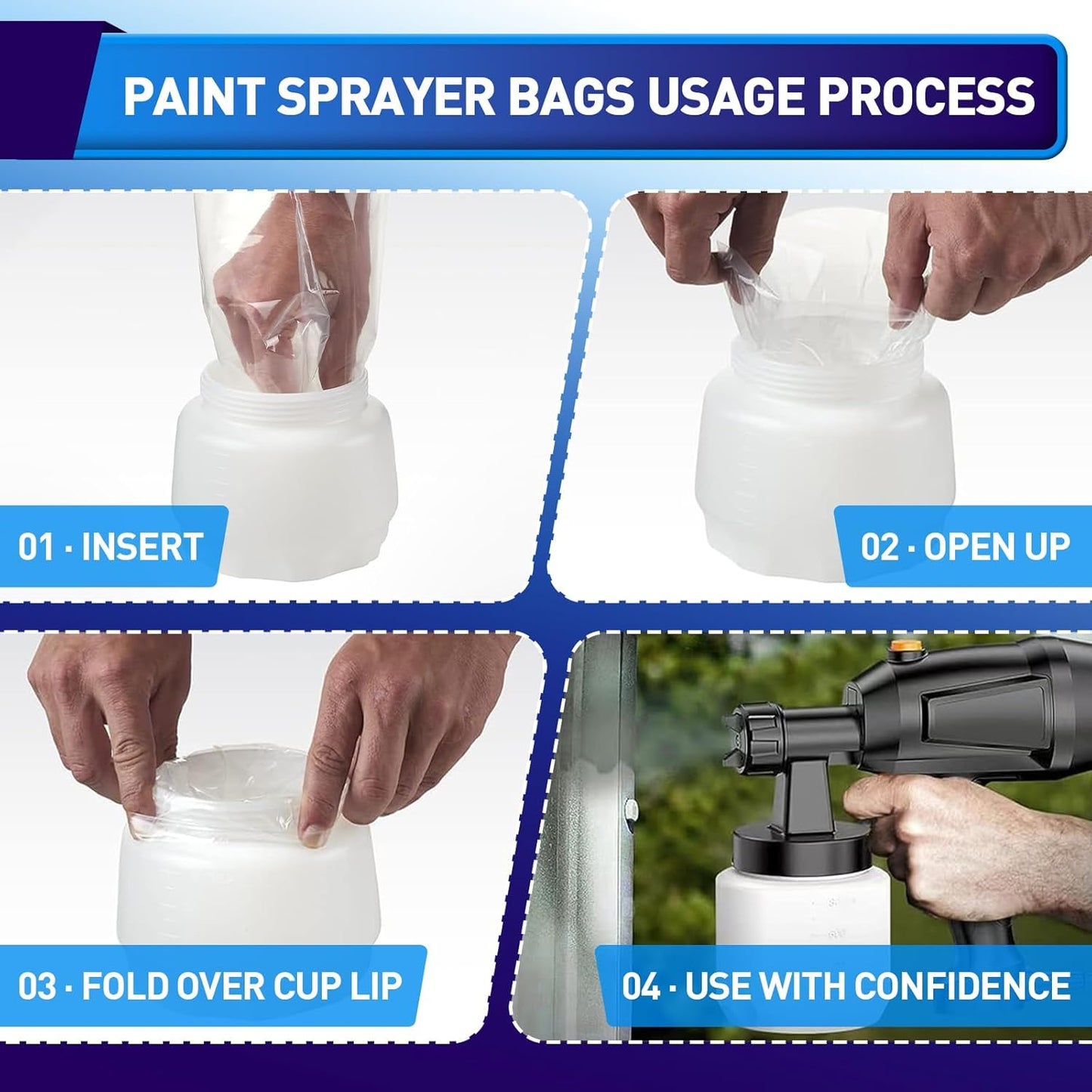 PAINT SPRAYER BAGS USAGE PROCESS

01 · INSERT

02 · OPEN UP

03 · FOLD OVER CUP LIP

04 · USE WITH CONFIDENCE