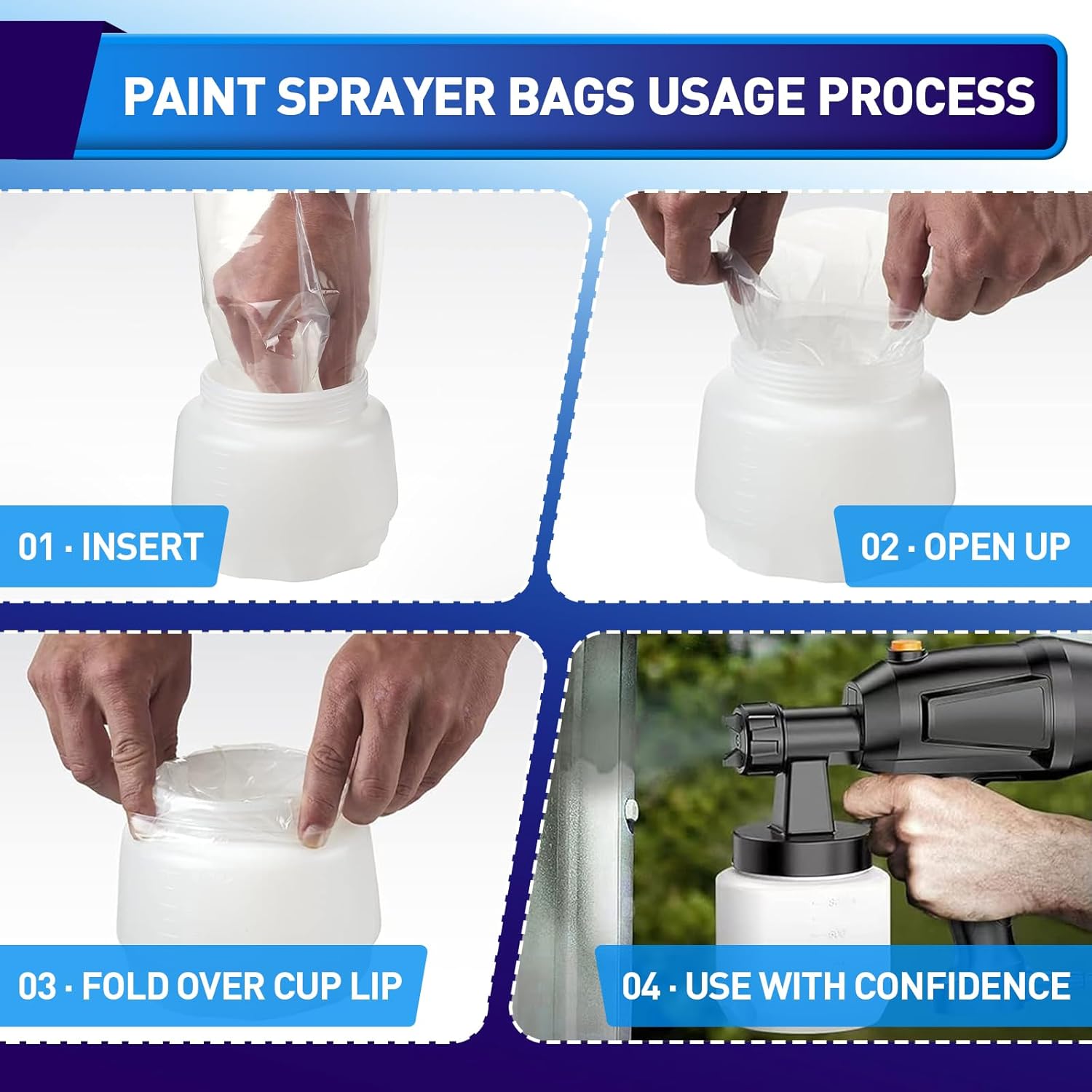 PAINT SPRAYER BAGS USAGE PROCESS

01 · INSERT

02 · OPEN UP

03 · FOLD OVER CUP LIP

04 · USE WITH CONFIDENCE