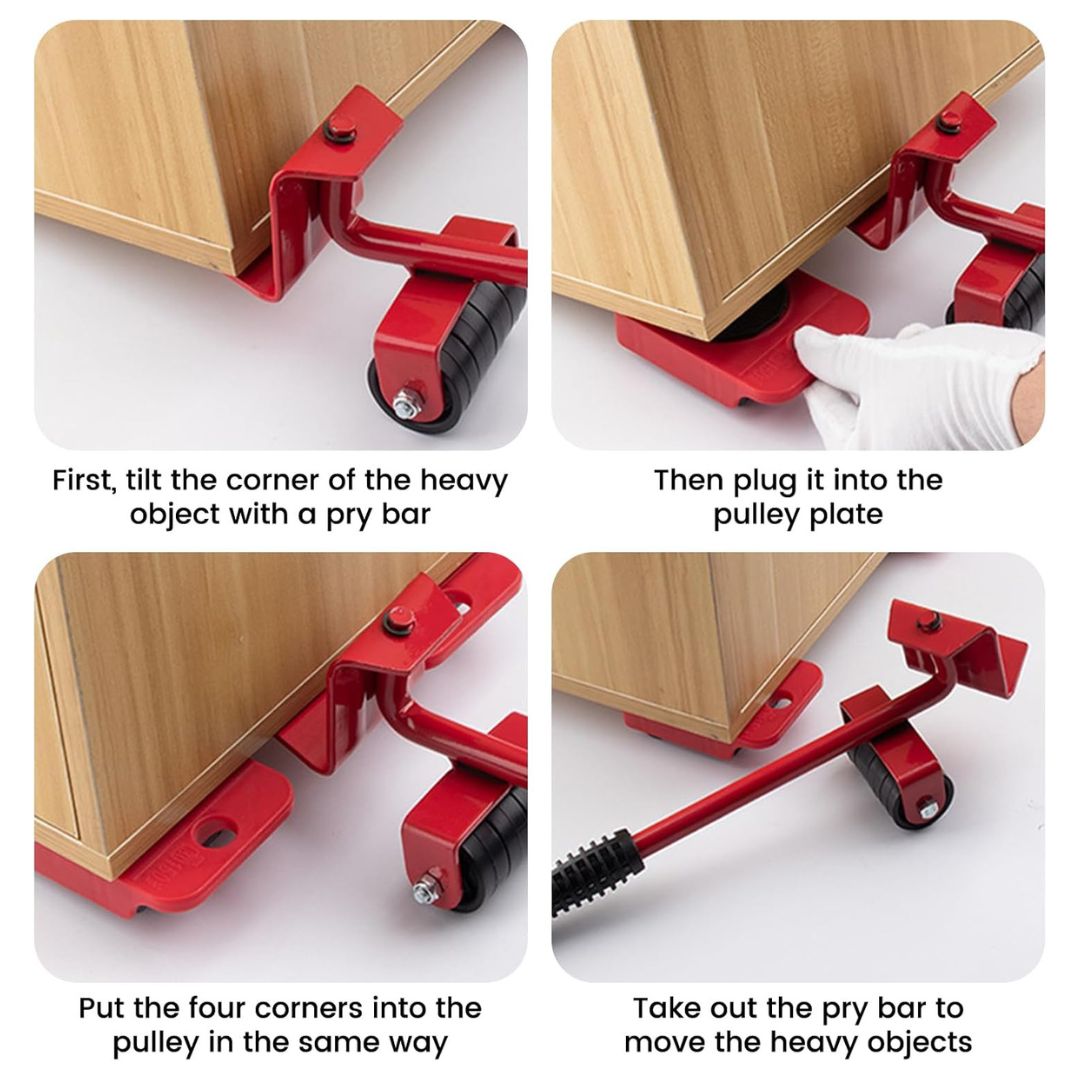 First, tilt the corner of the heavy object with a pry bar

Then plug it into the pulley plate

Put the four corners into the pulley in the same way

Take out the pry bar to move the heavy objects