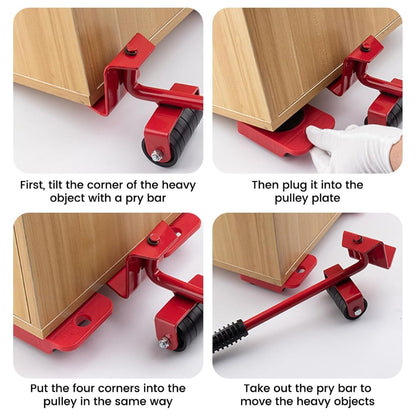 First, tilt the corner of the heavy object with a pry bar

Then plug it into the pulley plate

Put the four corners into the pulley in the same way

Take out the pry bar to move the heavy objects